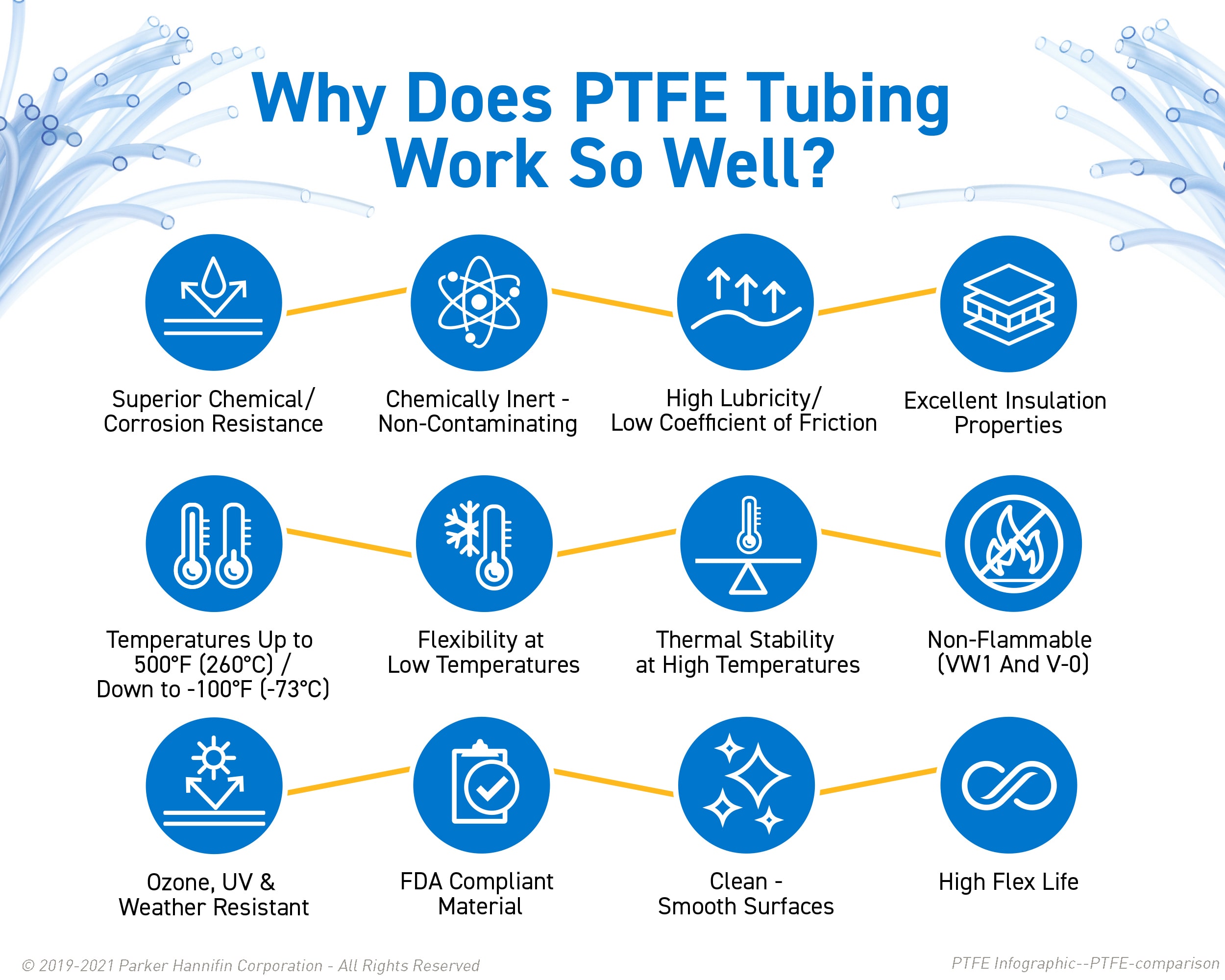 Why Does PTFE Tubing Work So Well?

Superior Chemical/ Corrosion Resistance

Chemically Inert - Non-Contaminating

High Lubricity/ Low Coefficient of Friction

Excellent Insulation Properties

Temperatures Up to 500°F (260°C) / Down to -100°F (-73°C)

Flexibility at Low Temperatures

Thermal Stability at High Temperatures

Non-Flammable (VW1 And V-0)

Ozone, UV & Weather Resistant

FDA Compliant Material

Clean - Smooth Surfaces

High Flex Life

© 2019-2021 Parker Hannifin Corporation - All Rights Reserved

PTFE Infographic--PTFE-comparison